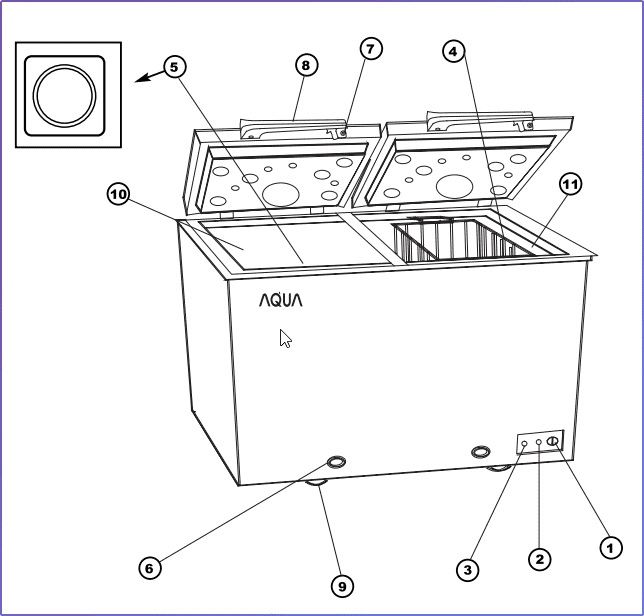 5
8
7
4
10
11
AQUA
6
9
3
2
1