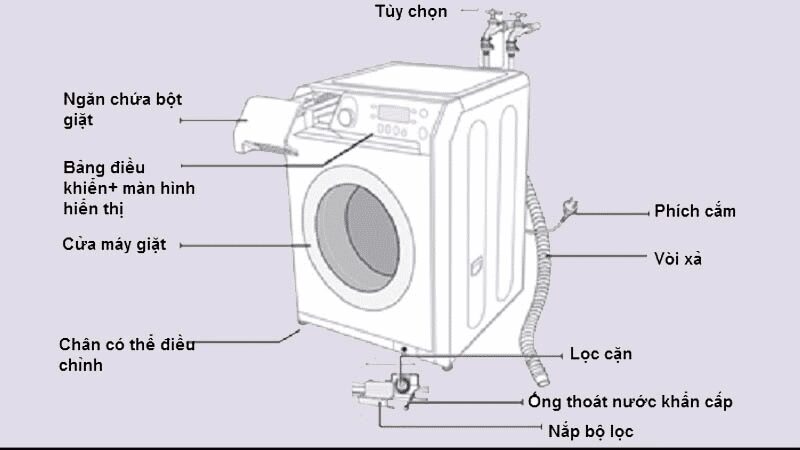 Tùy chọn

Ngăn chứa bột giặt

Bảng điều khiển+ màn hình hiển thị

Cửa máy giặt

Chân có thể điều chỉnh

Phích cắm

Vòi xả

Lọc cặn

Ống thoát nước khẩn cấp

Nắp bộ lọc