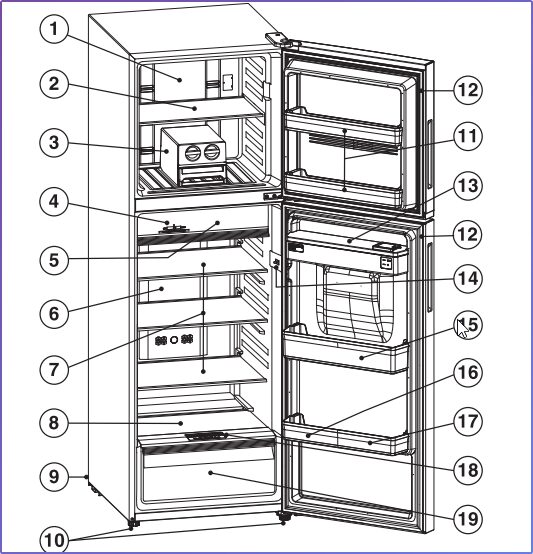 1
2
3
4
5
6
7
8
9
10
12
11
13
12
14
15
16
17
18
19