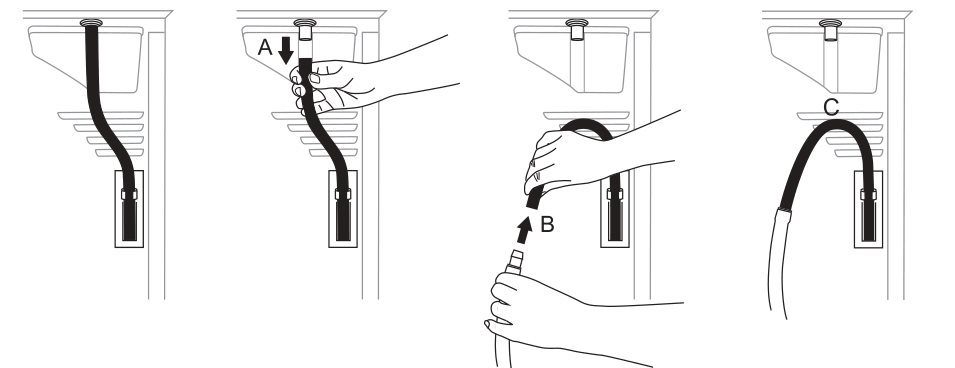 A

B

C