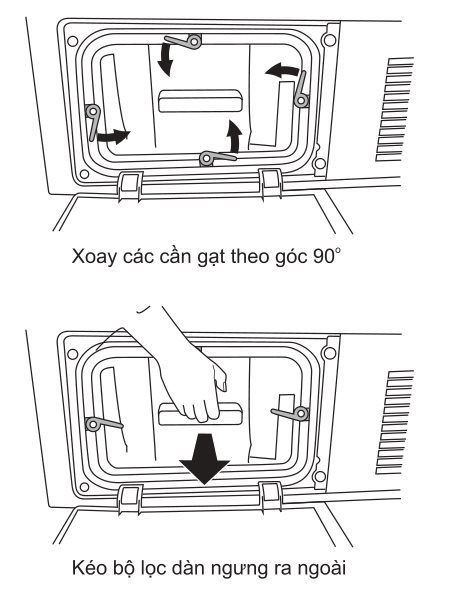 Xoay các cần gạt theo góc 90°

Kéo bộ lọc dàn ngưng ra ngoài