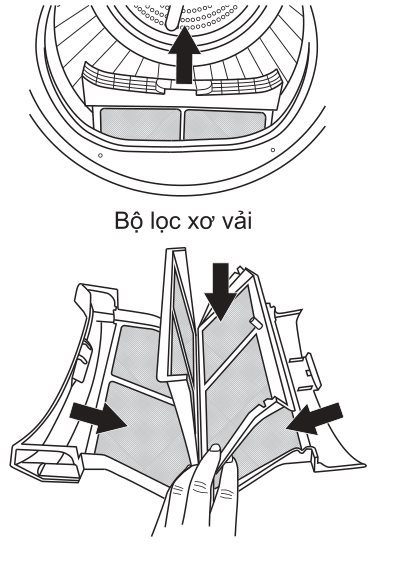 Bộ lọc xơ vải